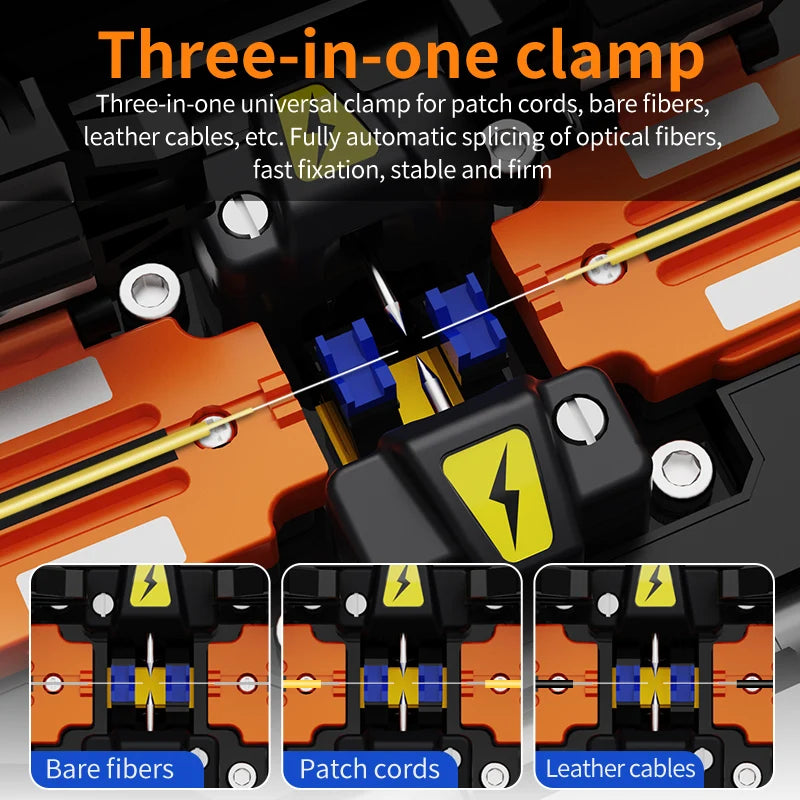 Three-in-one clamp

Three-in-one universal clamp for patch cords, bare fibers, leather cables, etc. Fully automatic splicing of optical fibers, fast fixation, stable and firm

Bare fibers

Patch cords

Leather cables